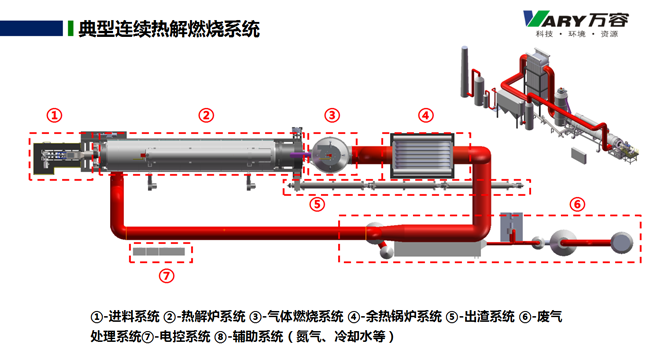 典型连续热解燃烧系统

VARY万容
科技 · 环境 · 资源

①
②
③
④
⑤
⑥
⑦

①-进料系统 ②-热解炉系统 ③-气体燃烧系统 ④-余热锅炉系统 ⑤-出渣系统 ⑥-废气处理系统⑦-电控系统 ⑧-辅助系统（氮气、冷却水等）